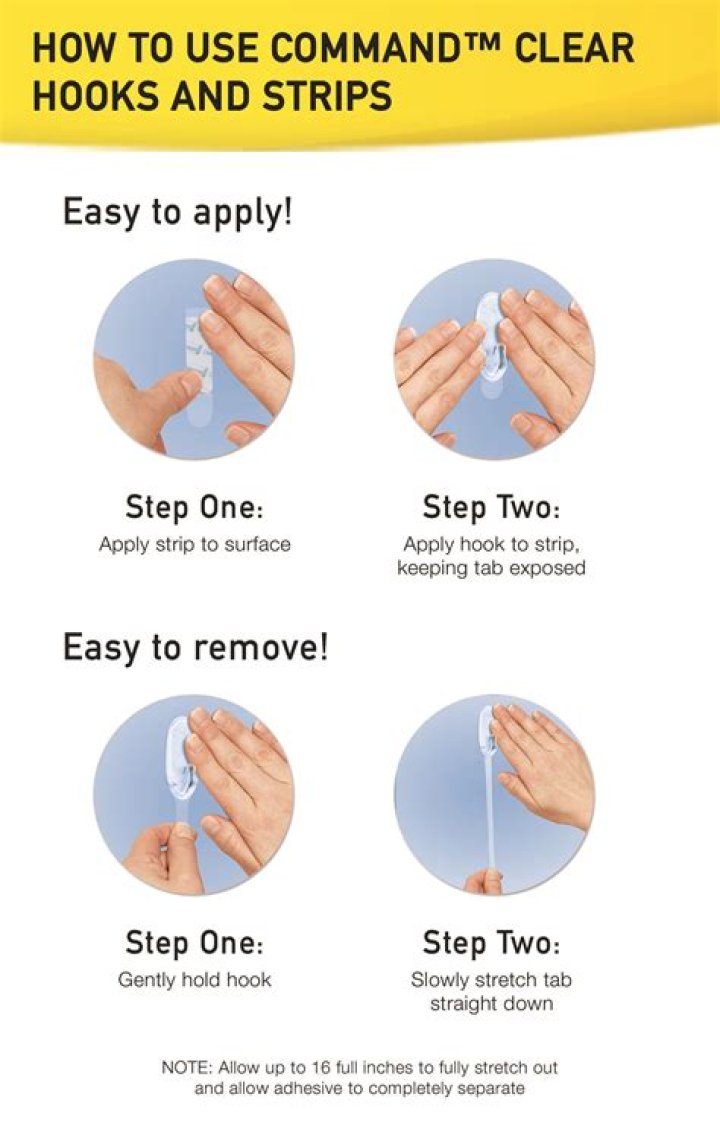 HOW TO USE COMMAND™ CLEAR HOOKS AND STRIPS

Easy to apply!

Step One:
Apply strip to surface

Step Two:
Apply hook to strip, keeping tab exposed

Easy to remove!

Step One:
Gently hold hook

Step Two:
Slowly stretch tab straight down

NOTE: Allow up to 16 full inches to fully stretch out and allow adhesive to completely separate